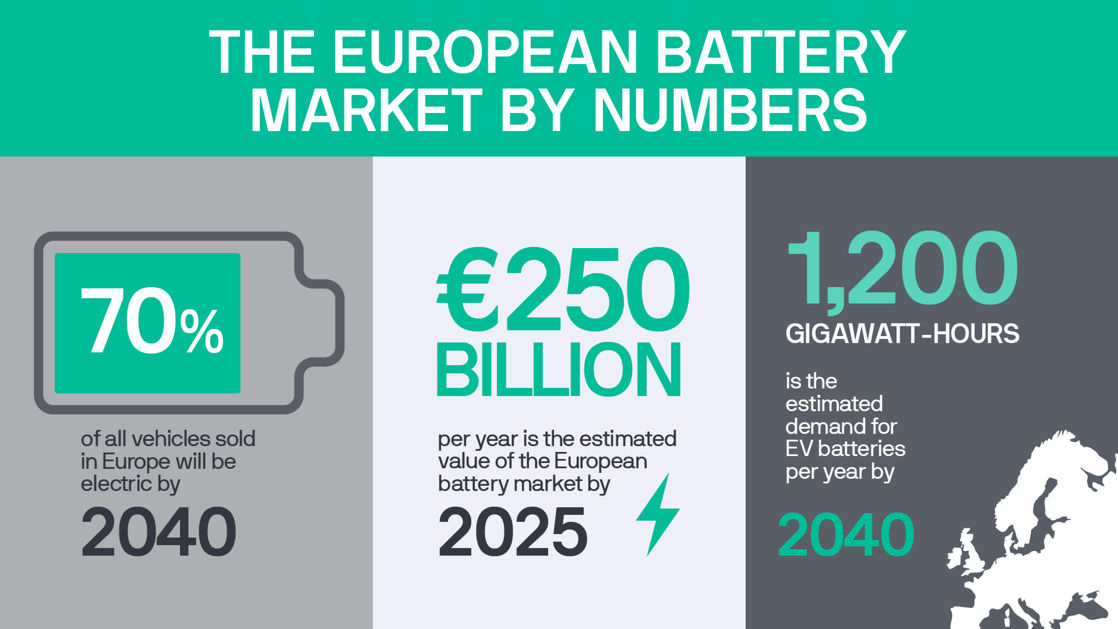 THE EUROPEAN BATTERY MARKET BY NUMBERS

70%

of all vehicles sold in Europe will be electric by

2040

€250 BILLION

per year is the estimated value of the European battery market by

2025

1,200

GIGAWATT-HOURS

is the estimated demand for EV batteries per year by

2040