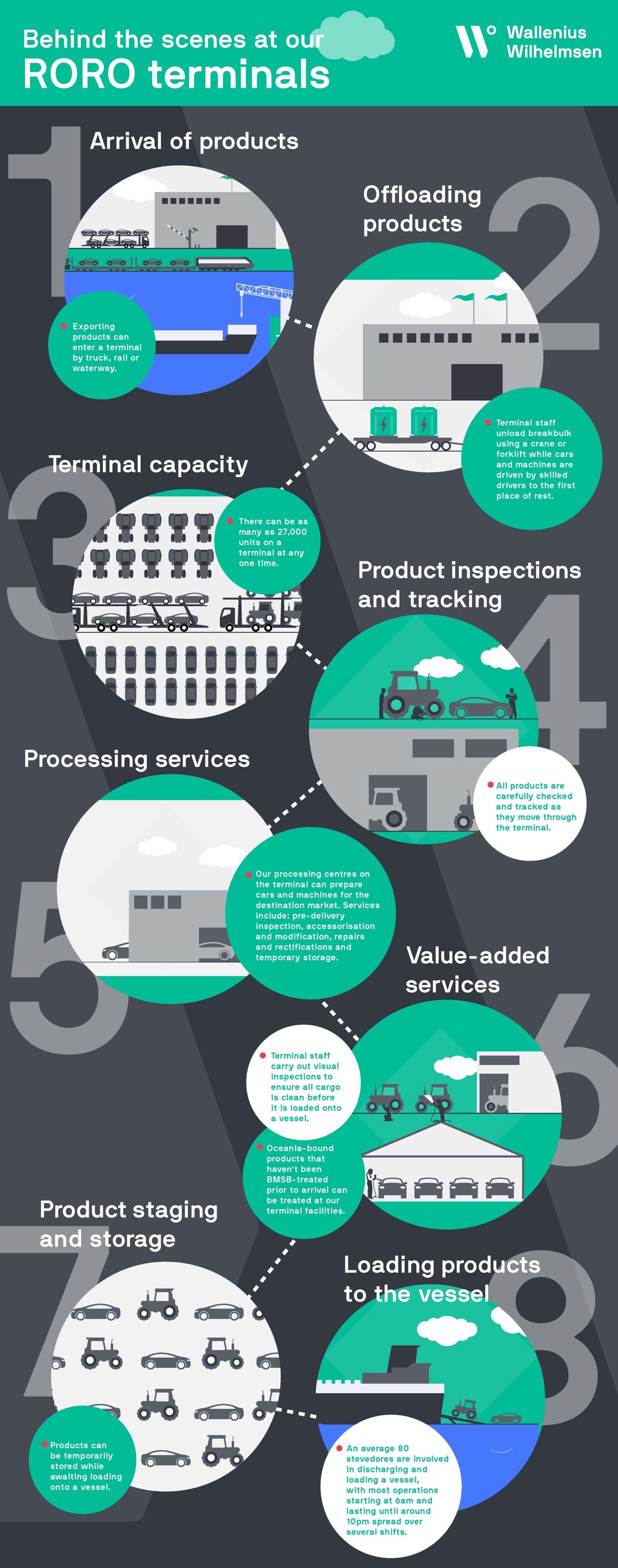 Behind the scenes at our
RORO terminals

Wallenius Wilhelmsen

1
Arrival of products

Exporting products can enter a terminal by truck, rail or waterway.

2
Offloading products

Terminal staff unload breakbulk using a crane or forklift while cars and machines are driven by skilled drivers to the first place of rest.

3
Terminal capacity

There can be as many as 27,000 units on a terminal at any one time.

4
Product inspections and tracking

All products are carefully checked and tracked as they move through the terminal.

5
Processing services

Our processing centres on the terminal can prepare cars and machines for the destination market. Services include: pre-delivery inspection, accessorisation and modification, repairs and rectifications and temporary storage.

6
Value-added services

Terminal staff carry out visual inspections to ensure all cargo is clean before it is loaded onto a vessel.

Oceania-bound products that haven't been BMSB-treated prior to arrival can be treated at our terminal facilities.

7
Product staging and storage

Products can be temporarily stored while awaiting loading onto a vessel.

8
Loading products to the vessel

An average 80 stevedores are involved in discharging and loading a vessel, with most operations starting at 6am and lasting until around 10pm spread over several shifts.